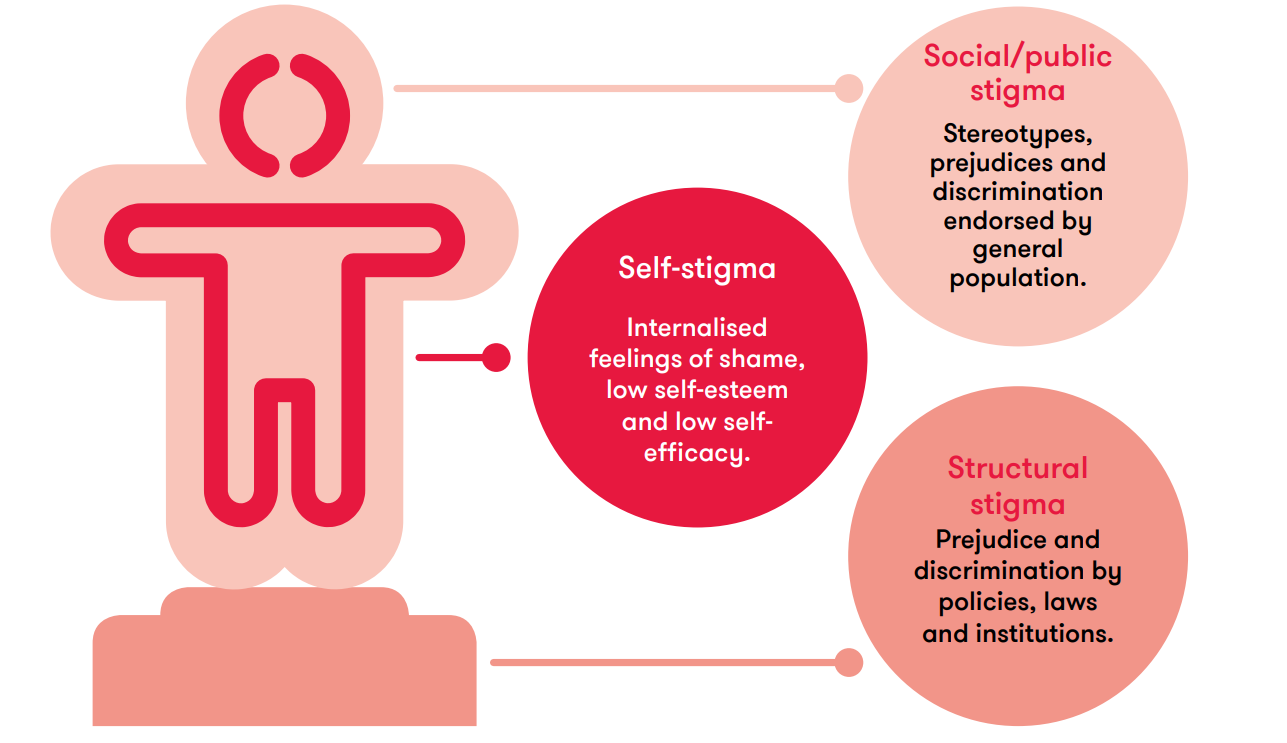 Social/public stigma

Stereotypes, prejudices and discrimination endorsed by general population.

Self-stigma

Internalised feelings of shame, low self-esteem and low self-efficacy.

Structural stigma

Prejudice and discrimination by policies, laws and institutions.