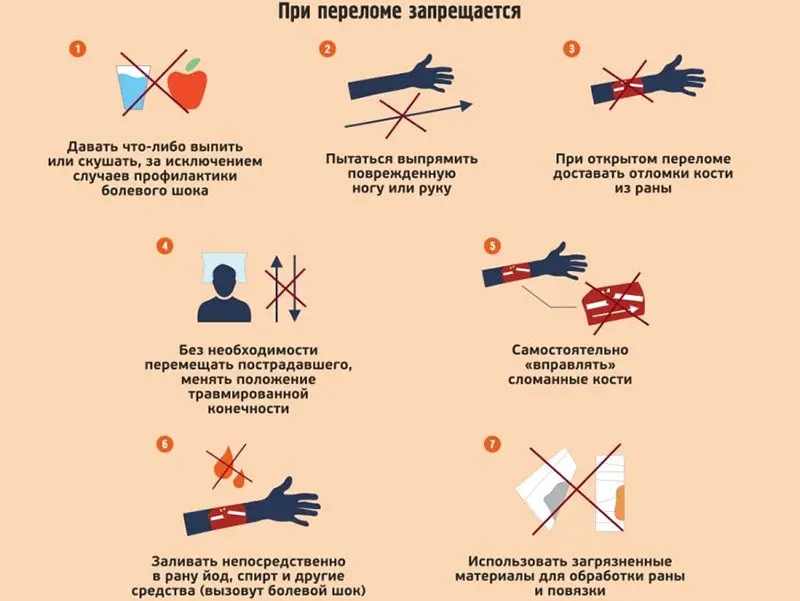 При переломе запрещается

1

Давать что-либо выпить или скушать, за исключением случаев профилактики болевого шока

2

Пытаться выпрямить поврежденную ногу или руку

3

При открытом переломе доставать отломки кости из раны

4

Без необходимости перемещать пострадавшего, менять положение травмированной конечности

5

Самостоятельно «вправлять» сломанные кости

6

Заливать непосредственно в рану йод, спирт и другие средства (вызовут болевой шок)

7

Использовать загрязненные материалы для обработки раны и повязки