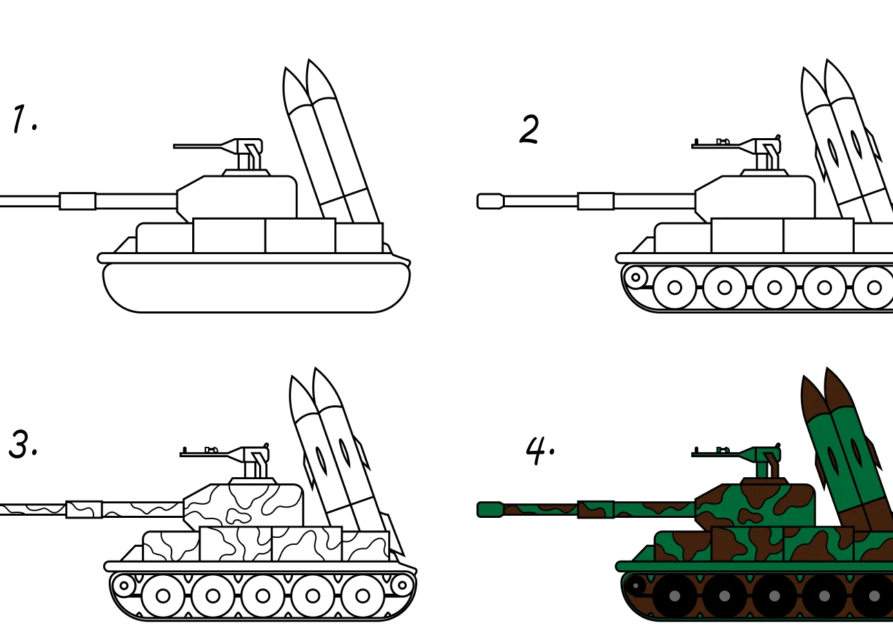 1.

2

3.

4.