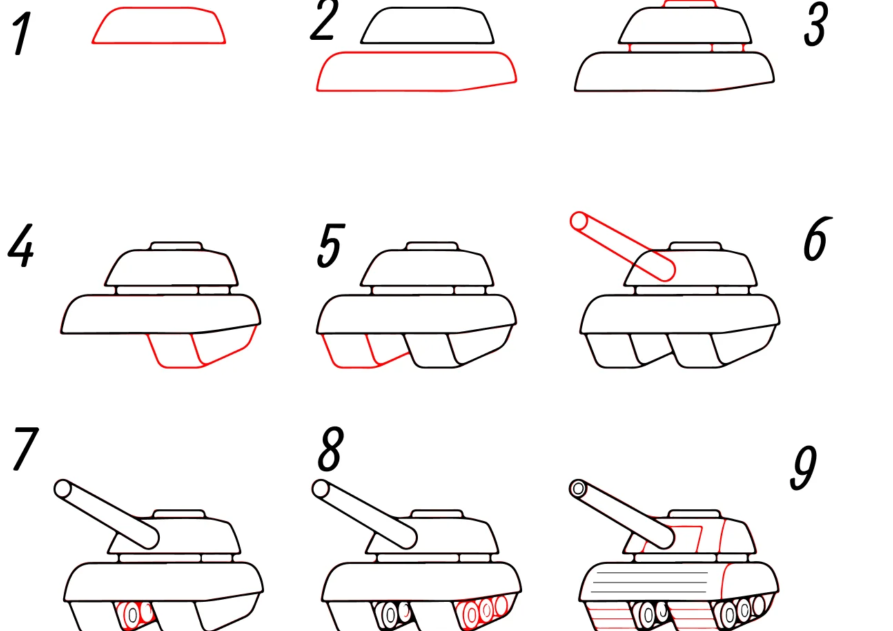 1
2
3
4
5
6
7
8
9