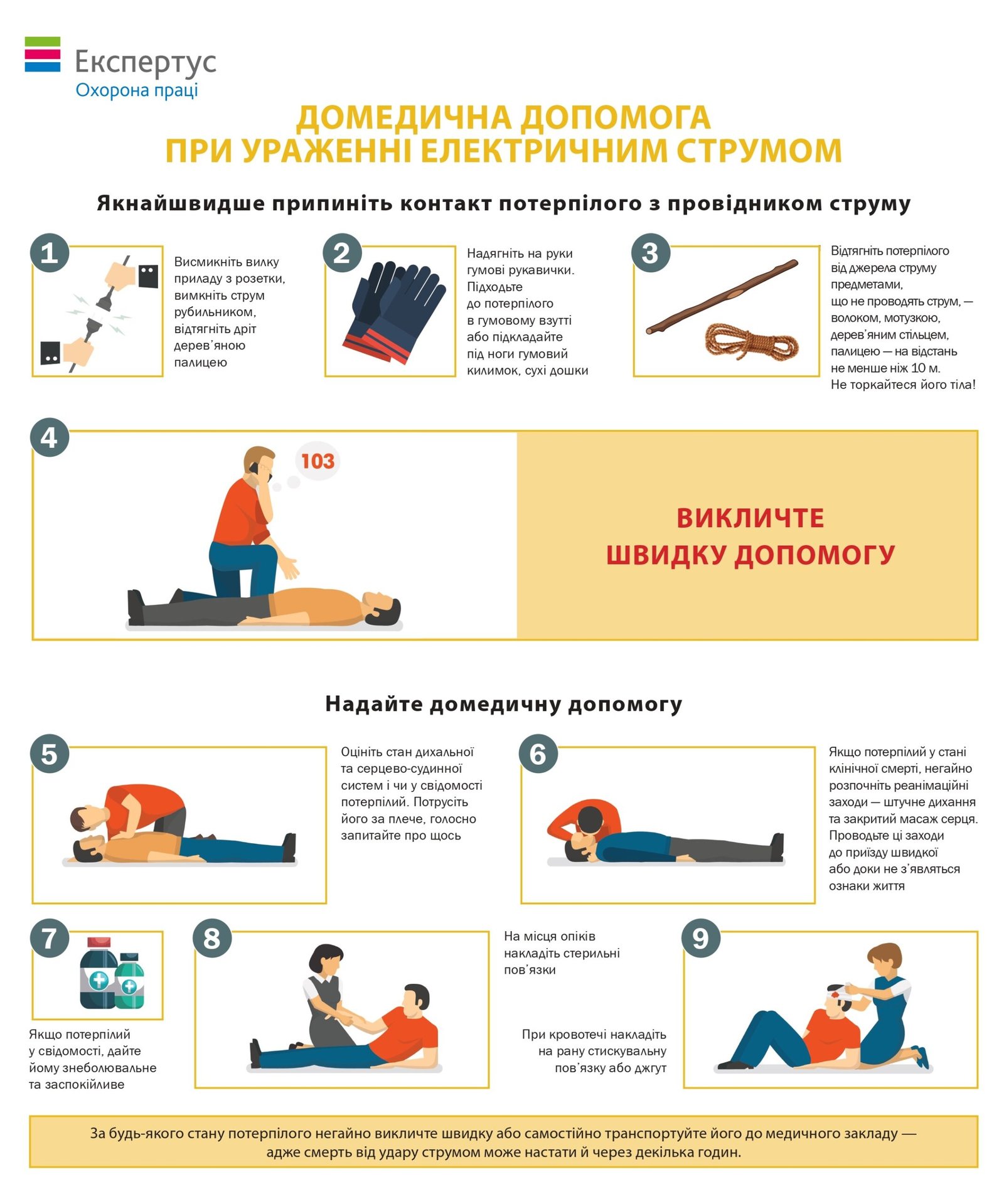 Експертус
Охорона праці

ДОМЕДИЧНА ДОПОМОГА
ПРИ УРАЖЕННІ ЕЛЕКТРИЧНИМ СТРУМОМ

Якнайшвидше припиніть контакт потерпілого з провідником струму

1

Висмикніть вилку приладу з розетки, вимкніть струм рубильником, відтягніть дріт дерев'яною палицею

2

Надягніть на руки гумові рукавички. Підходьте до потерпілого в гумовому взутті або підкладайте під ноги гумовий килимок, сухі дошки

3

Відтягніть потерпілого від джерела струму предметами, що не проводять струм, — волоком, мотузкою, дерев'яним стільцем, палицею — на відстань не менше ніж 10 м. Не торкайтеся його тіла!

4

103

ВИКЛИЧТЕ ШВИДКУ ДОПОМОГУ

Надайте домедичну допомогу

5

Оцініть стан дихальної та серцево-судинної систем і чи у свідомості потерпілий. Потрусіть його за плече, голосно запитайте про щось

6

Якщо потерпілий у стані клінічної смерті, негайно розпочніть реанімаційні заходи — штучне дихання та закритий масаж серця. Проводьте ці заходи до приїзду швидкої або доки не з'являться ознаки життя

7

Якщо потерпілий у свідомості, дайте йому знеболювальне та заспокійливе

8

На місця опіків накладіть стерильні пов'язки

При кровотечі накладіть на рану стискувальну пов'язку або джгут

9

За будь-якого стану потерпілого негайно викличте швидку або самостійно транспортуйте його до медичного закладу — адже смерть від удару струмом може настати й через декілька годин.