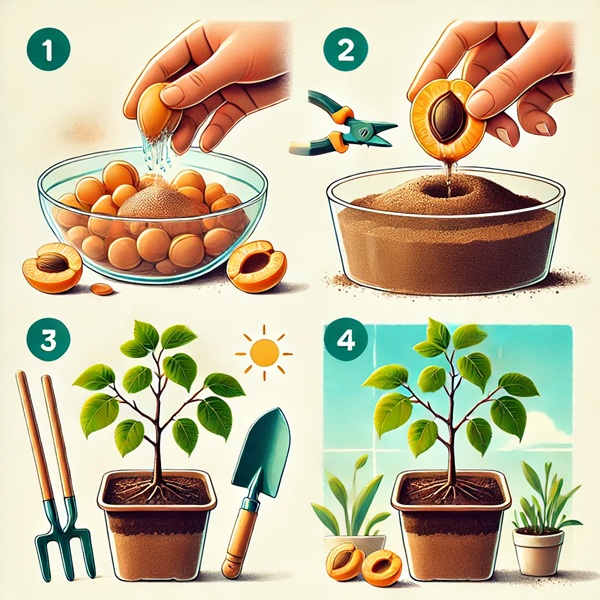 1

2

3

4