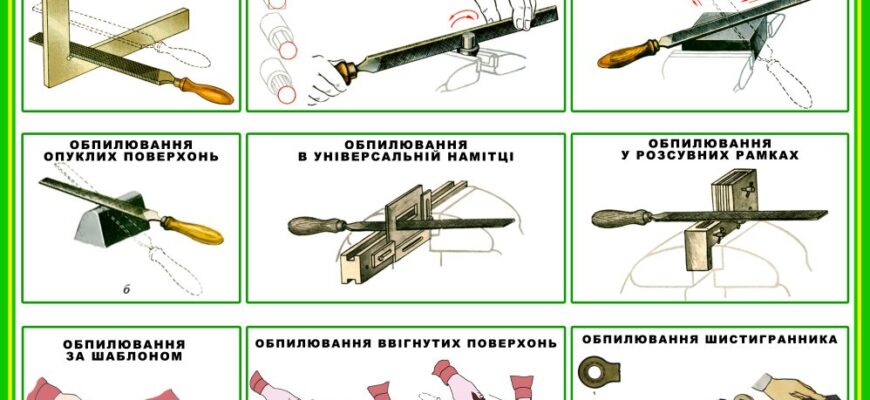 ОБПИЛЮВАННЯ
ОПУКЛИХ ПОВЕРХОНЬ

б

ОБПИЛЮВАННЯ
В УНІВЕРСАЛЬНІЙ НАМІТЦІ

ОБПИЛЮВАННЯ
У РОЗСУВНИХ РАМКАХ

ОБПИЛЮВАННЯ
ЗА ШАБЛОНОМ

ОБПИЛЮВАННЯ ВВІГНУТИХ ПОВЕРХОНЬ

ОБПИЛЮВАННЯ ШИСТИГРАННИКА