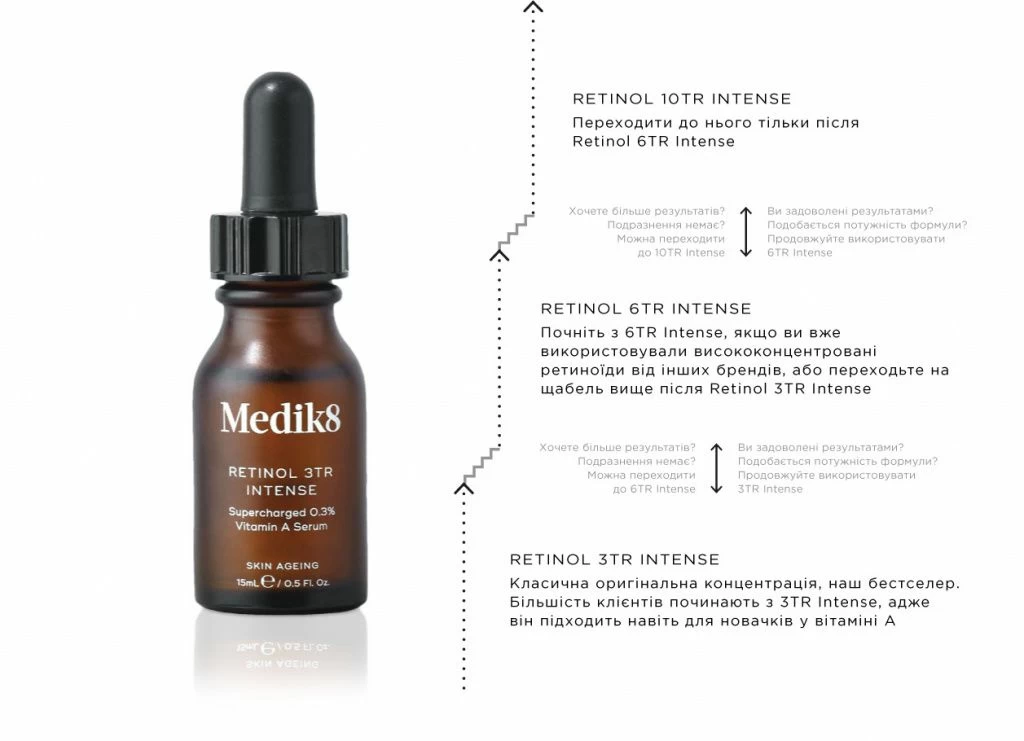 Medik8

RETINOL 3TR INTENSE

Supercharged 0.3% Vitamin A Serum

SKIN AGEING

15mL ℮ / 0.5 Fl. Oz.

RETINOL 10TR INTENSE

Переходити до нього тільки після Retinol 6TR Intense

Хочете більше результатів?
Подразнення немає?
Можна переходити
до 10TR Intense

Ви задоволені результатами?
Подобається потужність формули?
Продовжуйте використовувати
6TR Intense

RETINOL 6TR INTENSE

Почніть з 6TR Intense, якщо ви вже використовували висококонцентровані ретиноїди від інших брендів, або переходьте на щабель вище після Retinol 3TR Intense

Хочете більше результатів?
Подразнення немає?
Можна переходити
до 6TR Intense

Ви задоволені результатами?
Подобається потужність формули?
Продовжуйте використовувати
3TR Intense

RETINOL 3TR INTENSE

Класична оригінальна концентрація, наш бестселер. Більшість клієнтів починають з 3TR Intense, адже він підходить навіть для новачків у вітаміні А